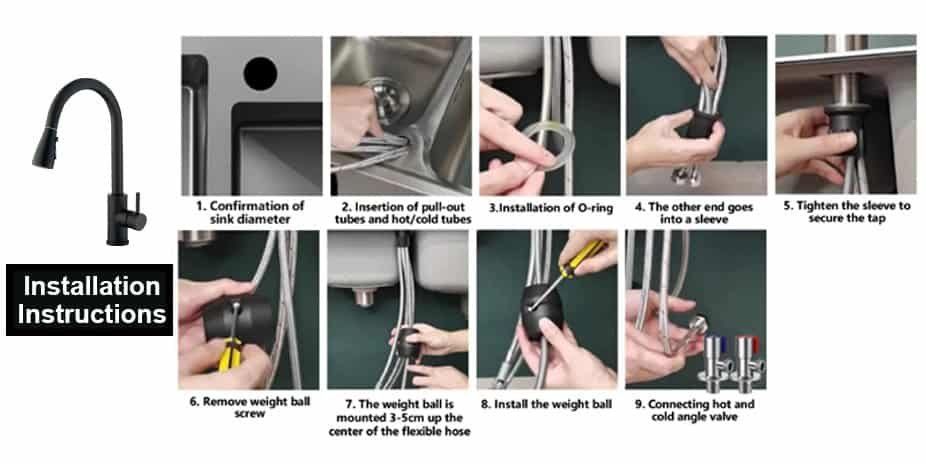 Installation Instructions

1. Confirmation of sink diameter

2. Insertion of pull-out tubes and hot/cold tubes

3.Installation of O-ring

4. The other end goes into a sleeve

5. Tighten the sleeve to secure the tap

6. Remove weight ball screw

7. The weight ball is mounted 3-5cm up the center of the flexible hose

8. Install the weight ball

9. Connecting hot and cold angle valve