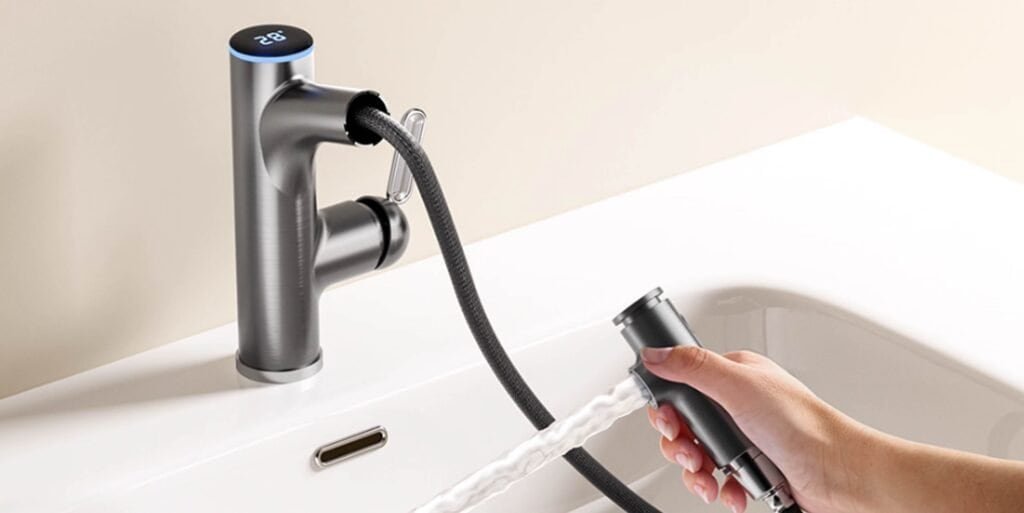 28°