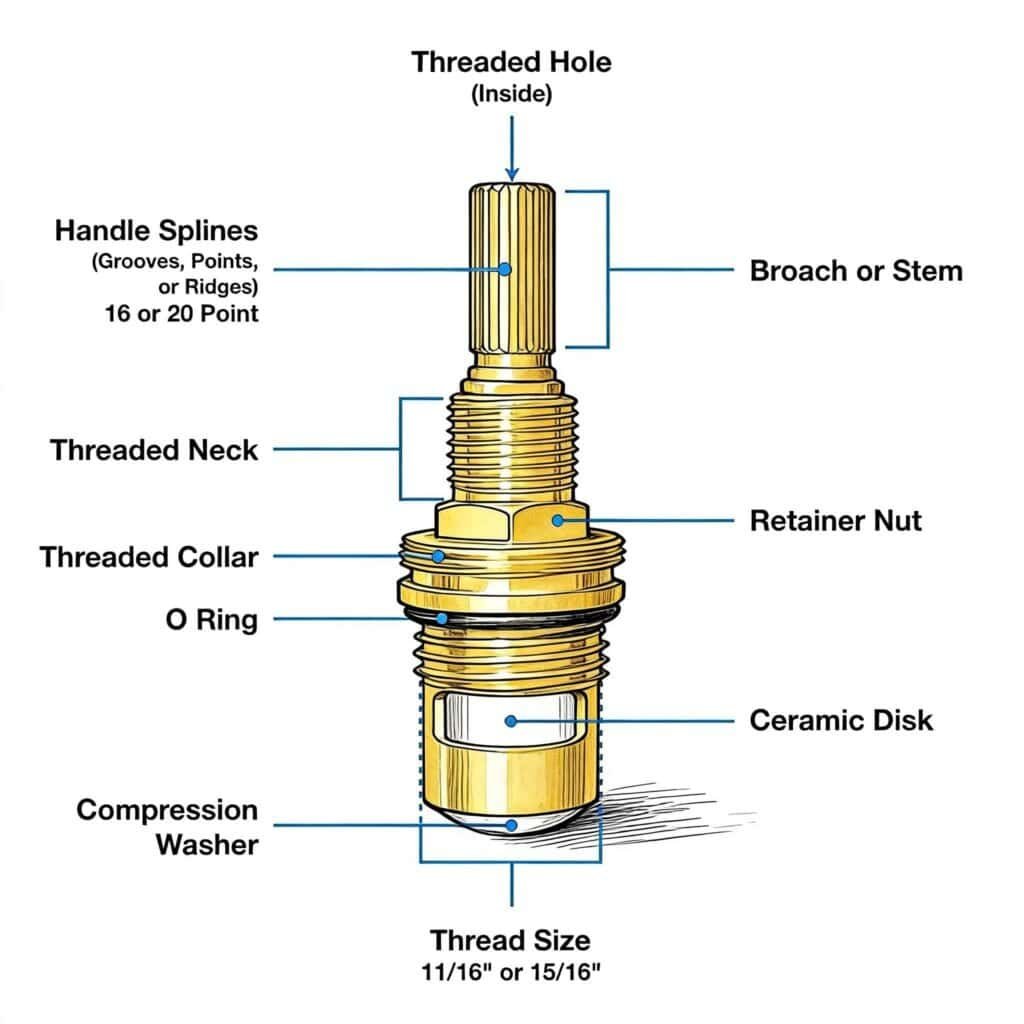 Threaded Hole
(Inside)

Handle Splines
(Grooves, Points, or Ridges)
16 or 20 Point

Broach or Stem

Threaded Neck

Retainer Nut

Threaded Collar

O Ring

Ceramic Disk

Compression Washer

Thread Size
11/16" or 15/16"